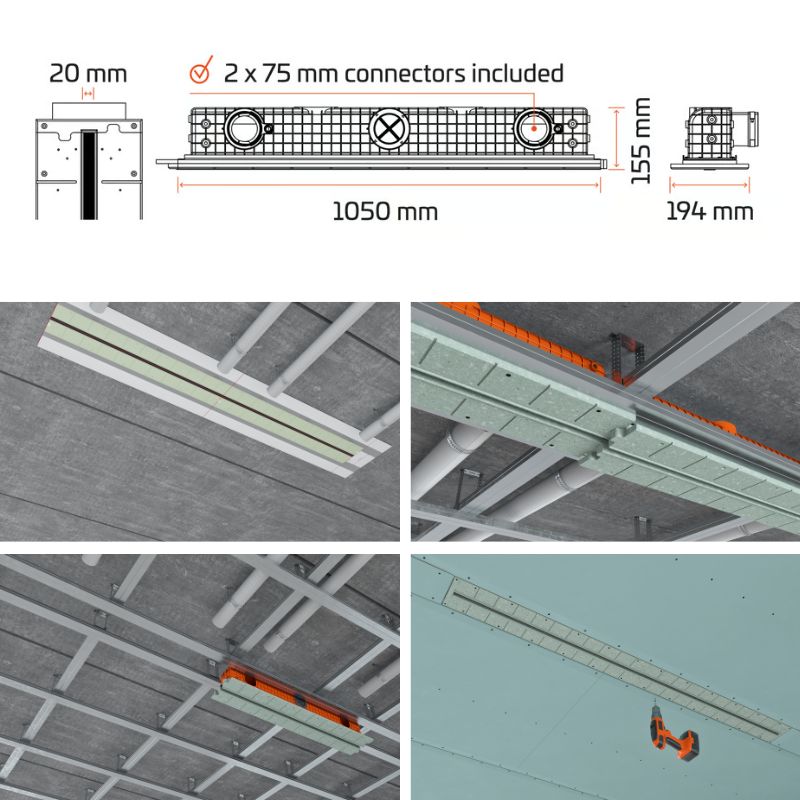 20 mm

2 x 75 mm connectors included

155 mm

1050 mm

194 mm