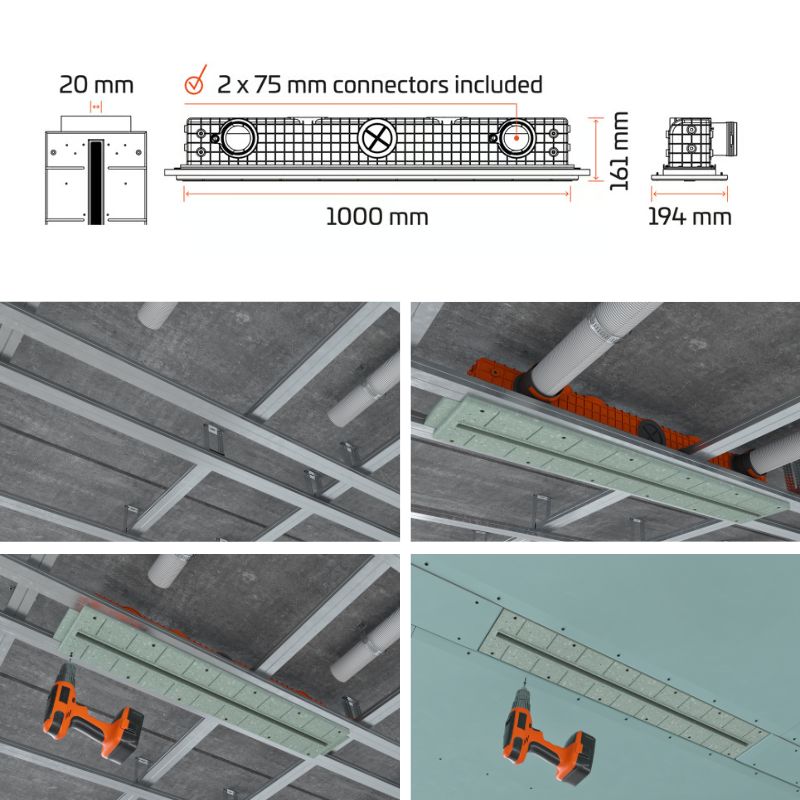 20 mm

2 x 75 mm connectors included

161 mm

1000 mm

194 mm