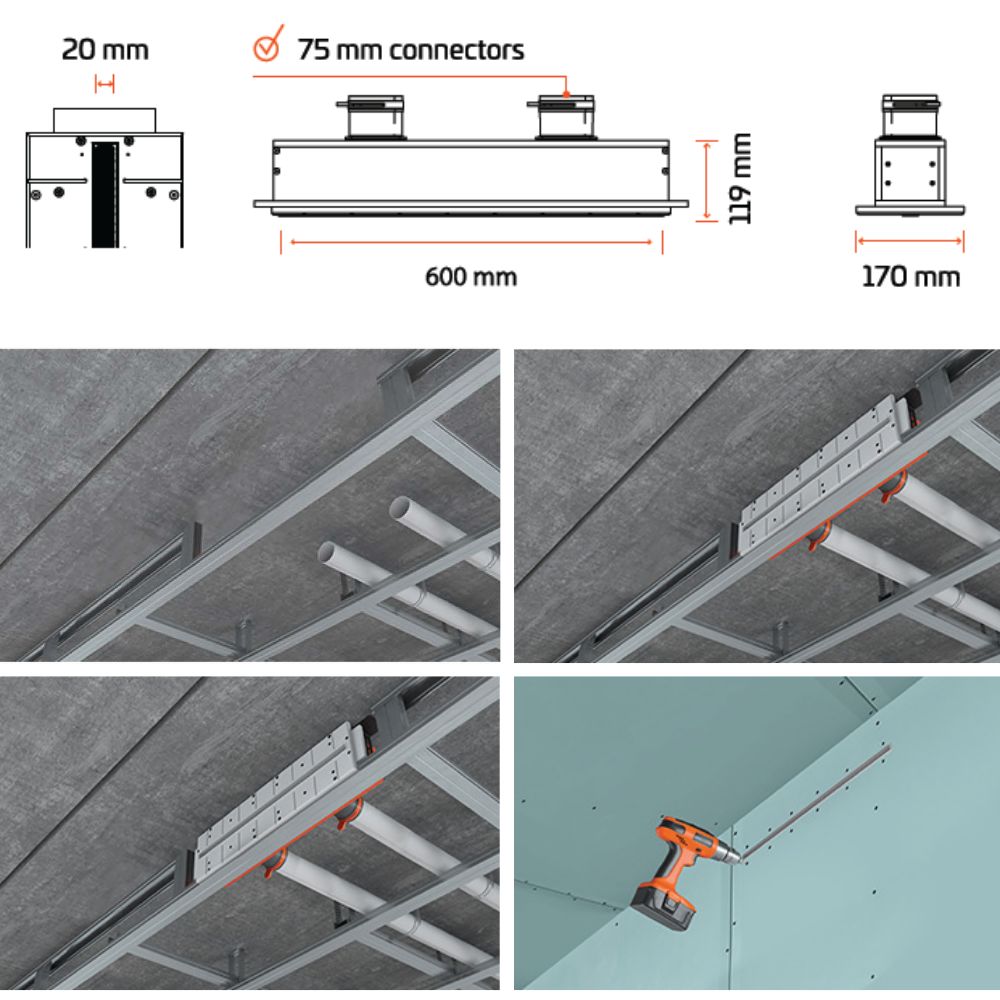 20 mm

75 mm connectors

119 mm

600 mm

170 mm